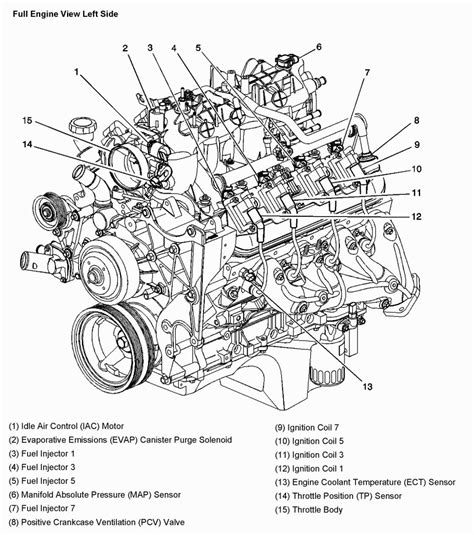 Full Engine View Left Side

2 3 4 5 6
1
7
15
8
14
9
10
11
12
13

(1) Idle Air Control (IAC) Motor
(2) Evaporative Emissions (EVAP) Canister Purge Solenoid
(3) Fuel Injector 1
(4) Fuel Injector 3
(5) Fuel Injector 5
(6) Manifold Absolute Pressure (MAP) Sensor
(7) Fuel Injector 7
(8) Positive Crankcase Ventilation (PCV) Valve

(9) Ignition Coil 7
(10) Ignition Coil 5
(11) Ignition Coil 3
(12) Ignition Coil 1
(13) Engine Coolant Temperature (ECT) Sensor
(14) Throttle Position (TP) Sensor
(15) Throttle Body