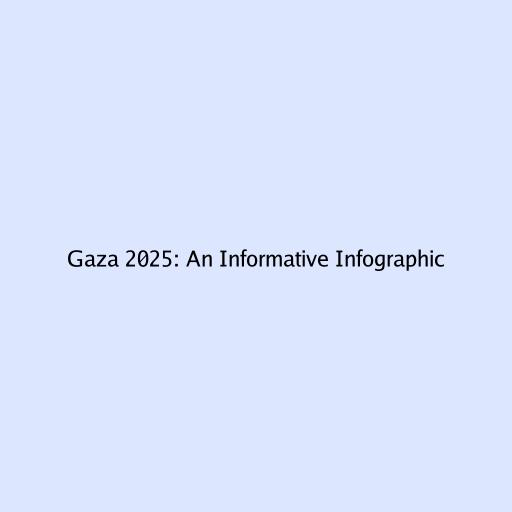 Gaza 2025: An Informative Infographic