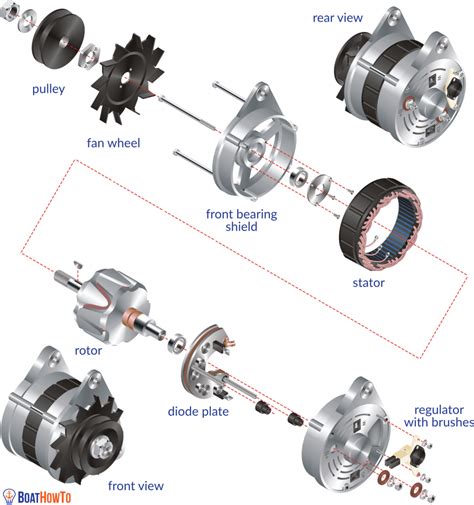 rear view

pulley

fan wheel

front bearing shield

stator

rotor

diode plate

regulator with brushes

front view

BOATHOWTO