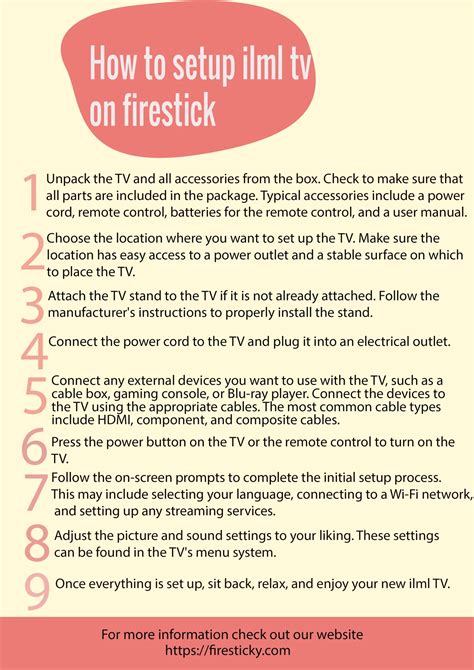 How to setup ilml tv on firestick

1 Unpack the TV and all accessories from the box. Check to make sure that all parts are included in the package. Typical accessories include a power cord, remote control, batteries for the remote control, and a user manual.

2 Choose the location where you want to set up the TV. Make sure the location has easy access to a power outlet and a stable surface on which to place the TV.

3 Attach the TV stand to the TV if it is not already attached. Follow the manufacturer's instructions to properly install the stand.

4 Connect the power cord to the TV and plug it into an electrical outlet.

5 Connect any external devices you want to use with the TV, such as a cable box, gaming console, or Blu-ray player. Connect the devices to the TV using the appropriate cables. The most common cable types include HDMI, component, and composite cables.

6 Press the power button on the TV or the remote control to turn on the TV.

7 Follow the on-screen prompts to complete the initial setup process. This may include selecting your language, connecting to a Wi-Fi network, and setting up any streaming services.

8 Adjust the picture and sound settings to your liking. These settings can be found in the TV's menu system.

9 Once everything is set up, sit back, relax, and enjoy your new ilml TV.

For more information check out our website
https://firesticky.com