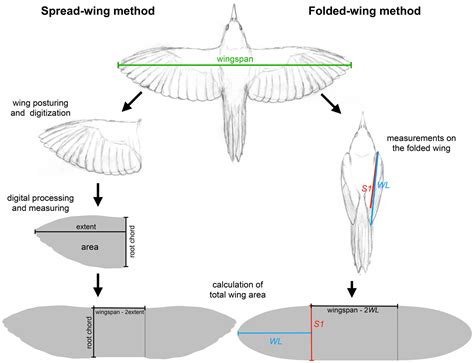 Spread-wing method

Folded-wing method

wingspan

wing posturing and digitization

measurements on the folded wing

S1

WL

digital processing and measuring

extent

area

root chord

calculation of total wing area

wingspan - 2extent

root chord

wingspan - 2WL

S1

WL