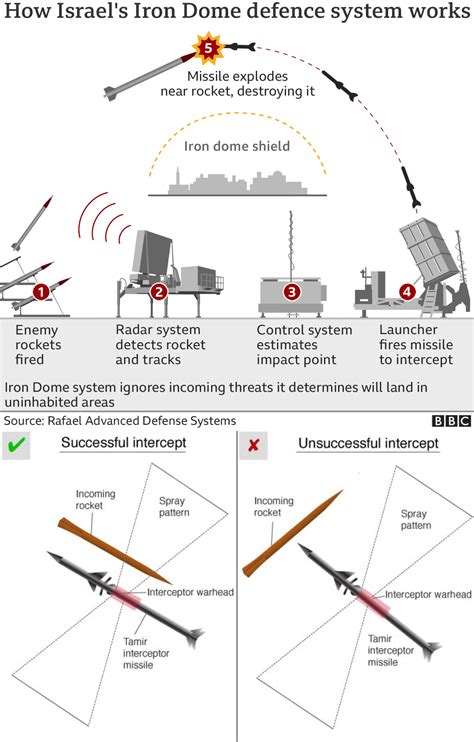 How Israel's Iron Dome defence system works

5

Missile explodes near rocket, destroying it

Iron dome shield

1

2

3

4

Enemy rockets fired

Radar system detects rocket and tracks

Control system estimates impact point

Launcher fires missile to intercept

Iron Dome system ignores incoming threats it determines will land in uninhabited areas

Source: Rafael Advanced Defense Systems

BBC

Successful intercept

Incoming rocket

Spray pattern

Interceptor warhead

Tamir interceptor missile

Unsuccessful intercept

Incoming rocket

Spray pattern

Interceptor warhead

Tamir interceptor missile