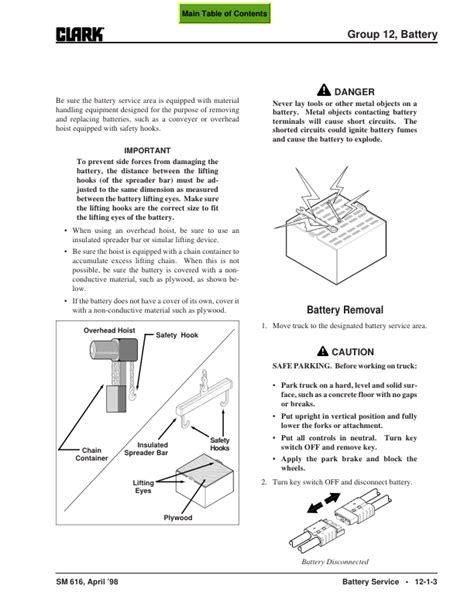 Main Table of Contents

CLARK

Group 12, Battery

Be sure the battery service area is equipped with material handling equipment designed for the purpose of removing and replacing batteries, such as a conveyer or overhead hoist equipped with safety hooks.

IMPORTANT

To prevent side forces from damaging the battery, the distance between the lifting hooks (of the spreader bar) must be adjusted to the same dimension as measured between the battery lifting eyes. Make sure the lifting hooks are the correct size to fit the lifting eyes of the battery.

• When using an overhead hoist, be sure to use an insulated spreader bar or similar lifting device.

• Be sure the hoist is equipped with a chain container to accumulate excess lifting chain. When this is not possible, be sure the battery is covered with a non-conductive material, such as plywood, as shown below.

• If the battery does not have a cover of its own, cover it with a non-conductive material such as plywood.

Overhead Hoist

Safety Hook

Chain Container

Insulated Spreader Bar

Safety Hooks

Lifting Eyes

Plywood

DANGER

Never lay tools or other metal objects on a battery. Metal objects contacting battery terminals will cause short circuits. The shorted circuits could ignite battery fumes and cause the battery to explode.

Battery Removal

1. Move truck to the designated battery service area.

CAUTION

SAFE PARKING. Before working on truck:

• Park truck on a hard, level and solid surface, such as a concrete floor with no gaps or breaks.

• Put upright in vertical position and fully lower the forks or attachment.

• Put all controls in neutral. Turn key switch OFF and remove key.

• Apply the park brake and block the wheels.

2. Turn key switch OFF and disconnect battery.

Battery Disconnected

SM 616, April '98

Battery Service • 12-1-3