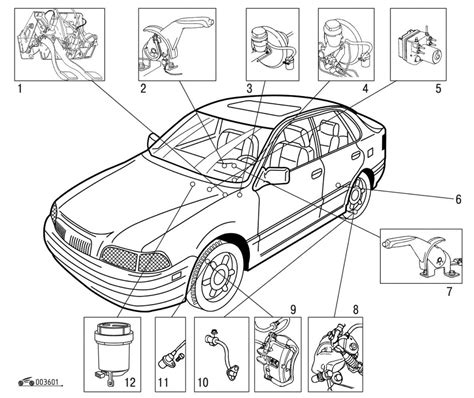 1
2
3
4
5
6
7
9
8
12
11
10
003601