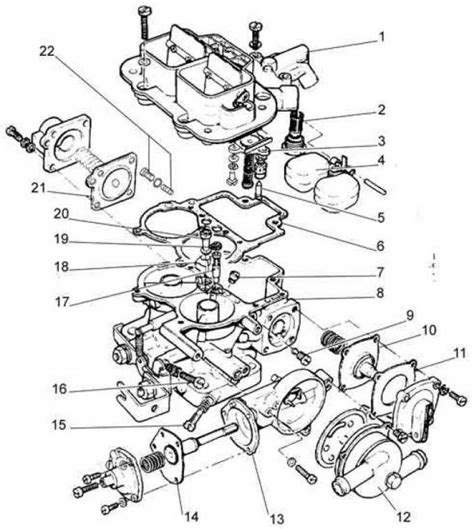 22
1
2
3
4
21
5
20
6
19
18
7
17
8
9
10
11
16
15
14
13
12